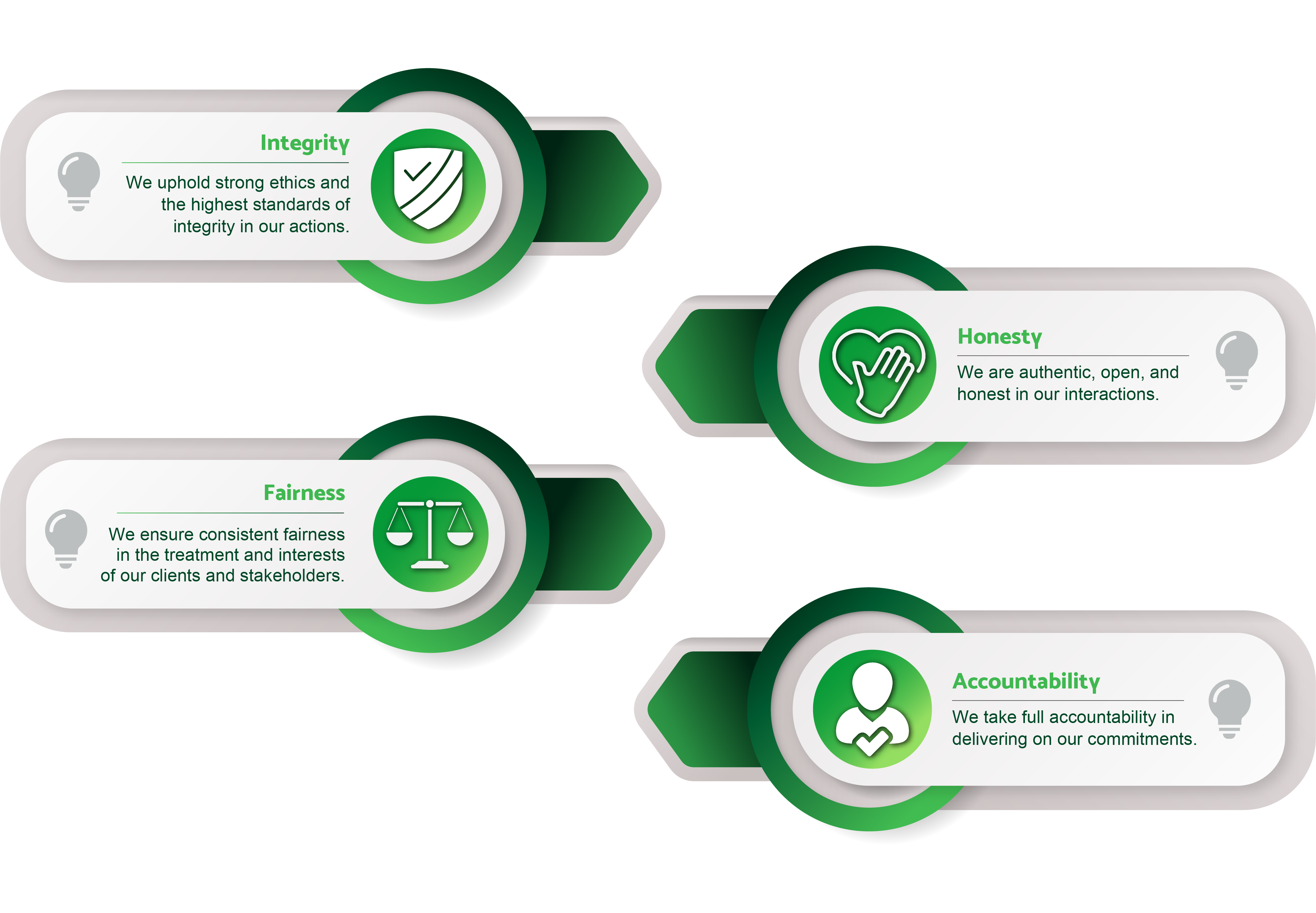 Integrity

We uphold strong ethics and the highest standards of integrity in our actions.

Honesty

We are authentic, open, and honest in our interactions.

Fairness

We ensure consistent fairness in the treatment and interests of our clients and stakeholders.

Accountability

We take full accountability in delivering on our commitments.